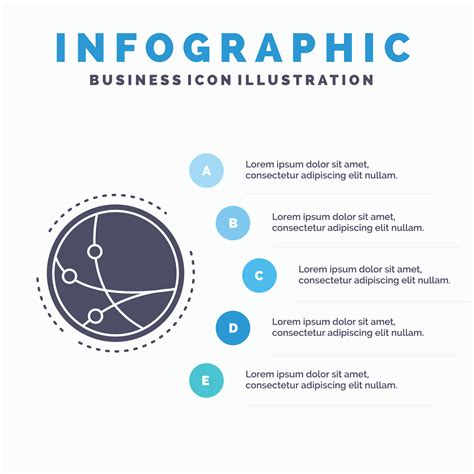 INFOGRAPHIC
BUSINESS ICON ILLUSTRATION

A
Lorem ipsum dolor sit amet, consectetur adipiscing elit nullam.

B
Lorem ipsum dolor sit amet, consectetur adipiscing elit nullam.

C
Lorem ipsum dolor sit amet, consectetur adipiscing elit nullam.

D
Lorem ipsum dolor sit amet, consectetur adipiscing elit nullam.

E
Lorem ipsum dolor sit amet, consectetur adipiscing elit nullam.