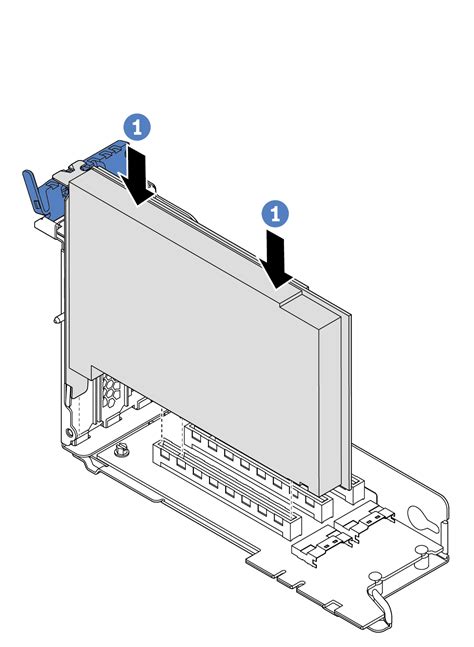 1
1