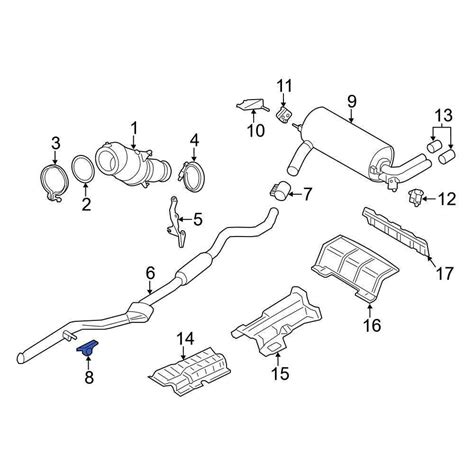 11
9
13
10
1
3
4
2
7
12
5
17
6
16
14
15
8