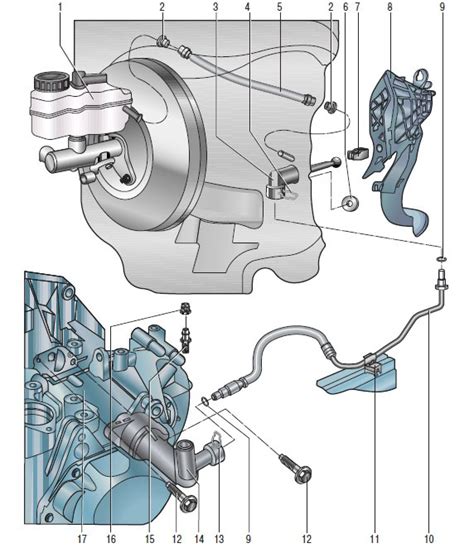 1 2 3 4 5 2 6 7 8 9

17 16 15 12 14 13 9 12 11 10