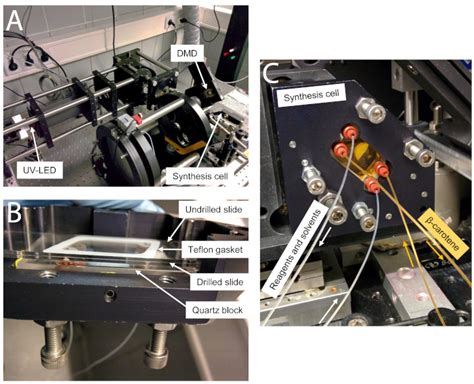 A

DMD

UV-LED

Synthesis cell

B

Undrilled slide

Teflon gasket

Drilled slide

Quartz block

C

Synthesis cell

Reagents and solvents

β-carotene