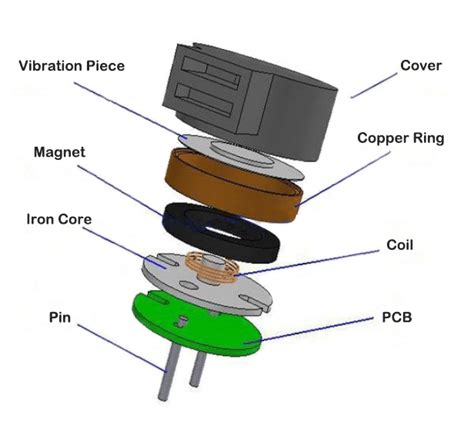 Vibration Piece

Cover

Copper Ring

Magnet

Iron Core

Coil

Pin

PCB