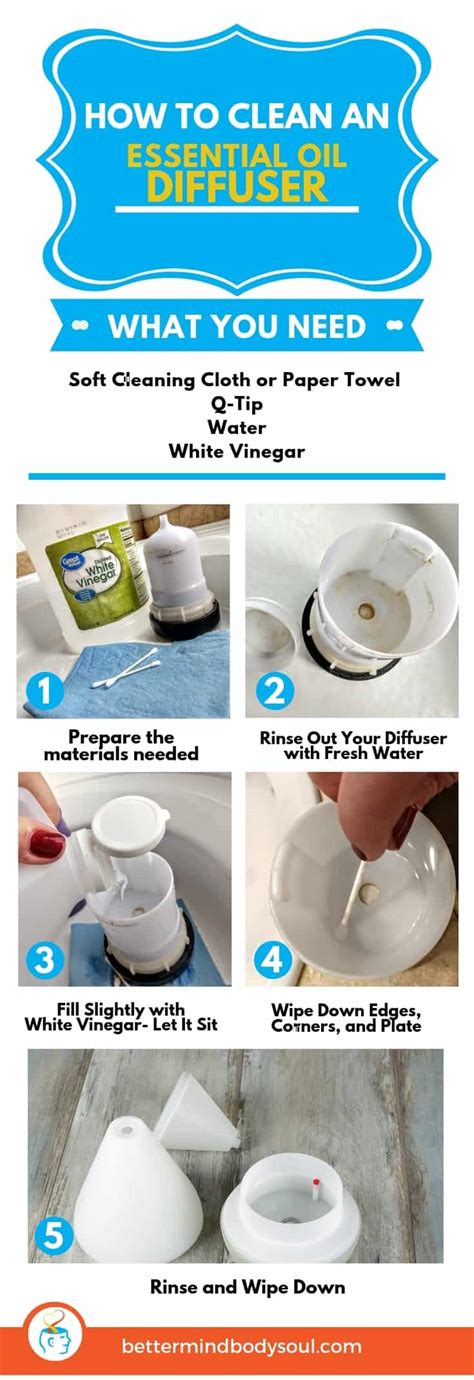 HOW TO CLEAN AN
ESSENTIAL OIL
DIFFUSER

WHAT YOU NEED

Soft Cleaning Cloth or Paper Towel
Q-Tip
Water
White Vinegar

Great Value
Distilled White Vinegar

1
Prepare the materials needed

2
Rinse Out Your Diffuser with Fresh Water

3
Fill Slightly with White Vinegar- Let It Sit

4
Wipe Down Edges, Corners, and Plate

5
Rinse and Wipe Down

bettermindbodysoul.com