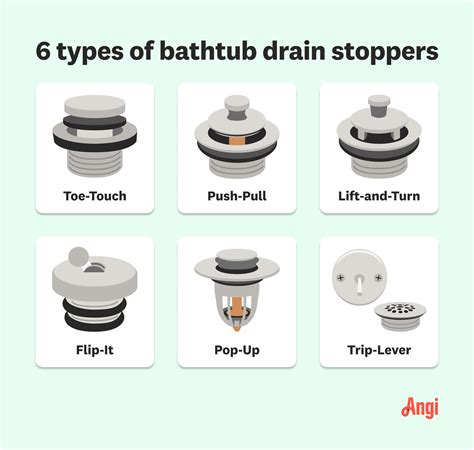 6 types of bathtub drain stoppers

Toe-Touch

Push-Pull

Lift-and-Turn

Flip-It

Pop-Up

Trip-Lever

Angi