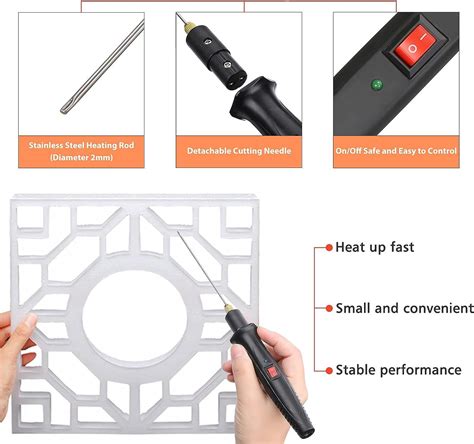 Stainless Steel Heating Rod (Diameter 2mm)

Detachable Cutting Needle

On/Off Safe and Easy to Control

Heat up fast

Small and convenient

Stable performance