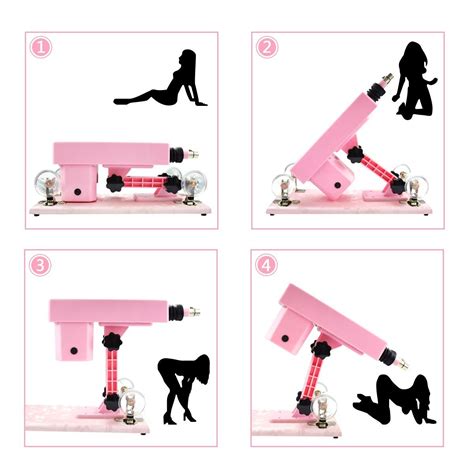 1

2

3

4