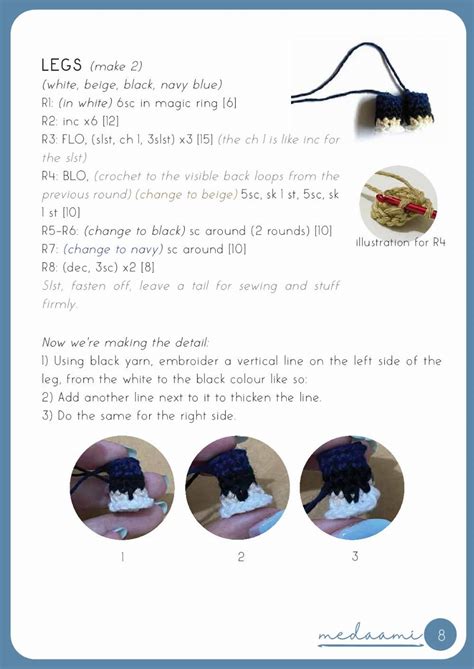 LEGS (make 2)
(white, beige, black, navy blue)
R1: (in white) 6sc in magic ring [6]
R2: inc x6 [12]
R3: FLO, (slst, ch 1, 3slst) x3 [15] (the ch 1 is like inc for the slst)
R4: BLO, (crochet to the visible back loops from the previous round) (change to beige) 5sc, sk 1 st, 5sc, sk 1 st [10]
R5-R6: (change to black) sc around (2 rounds) [10]
R7: (change to navy) sc around [10]
R8: (dec, 3sc) x2 [8]
Slst, fasten off, leave a tail for sewing and stuff firmly.

illustration for R4

Now we're making the detail:
1) Using black yarn, embroider a vertical line on the left side of the leg, from the white to the black colour like so:
2) Add another line next to it to thicken the line.
3) Do the same for the right side.

1

2

3

medaami 8