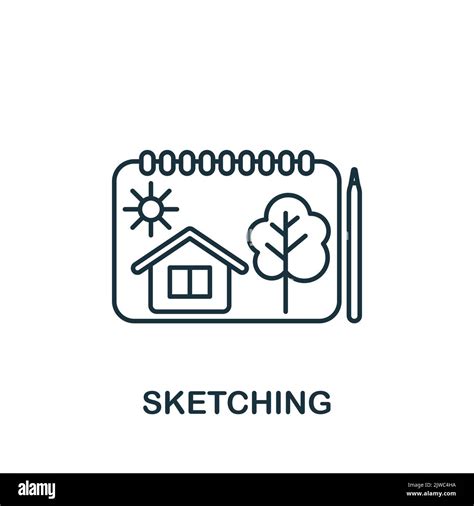 SKETCHING

alamy

Image ID: 2JWC4HA
www.alamy.com