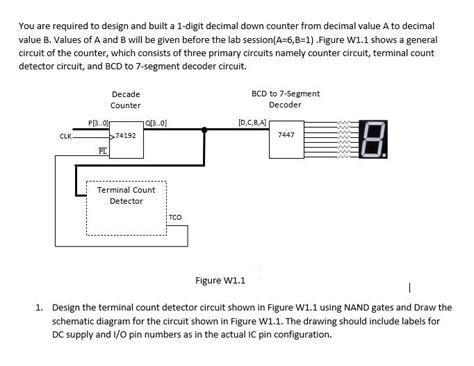 You are required to design and built a 1-digit decimal down counter from decimal value A to decimal value B. Values of A and B will be given before the lab session(A=6,B=1) .Figure W1.1 shows a general circuit of the counter, which consists of three primary circuits namely counter circuit, terminal count detector circuit, and BCD to 7-segment decoder circuit.

Decade Counter

BCD to 7-Segment Decoder

P[3..0]

Q[3..0]

[D,C,B,A]

CLK

74192

7447

$\overline{PL}$

Terminal Count Detector

TCO

Figure W1.1

1. Design the terminal count detector circuit shown in Figure W1.1 using NAND gates and Draw the schematic diagram for the circuit shown in Figure W1.1. The drawing should include labels for DC supply and I/O pin numbers as in the actual IC pin configuration.