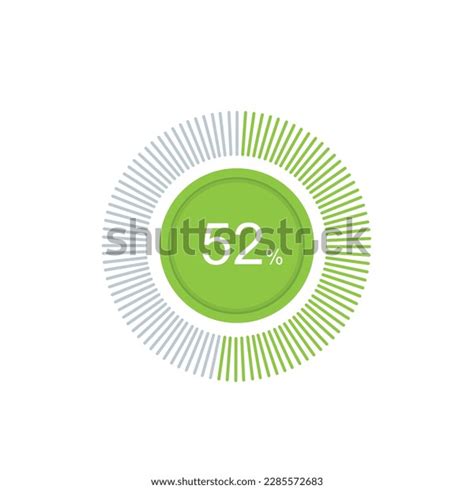 52%

shutterstock

www.shutterstock.com · 2285572683