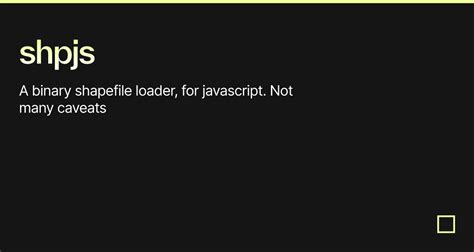 shpjs

A binary shapefile loader, for javascript. Not many caveats