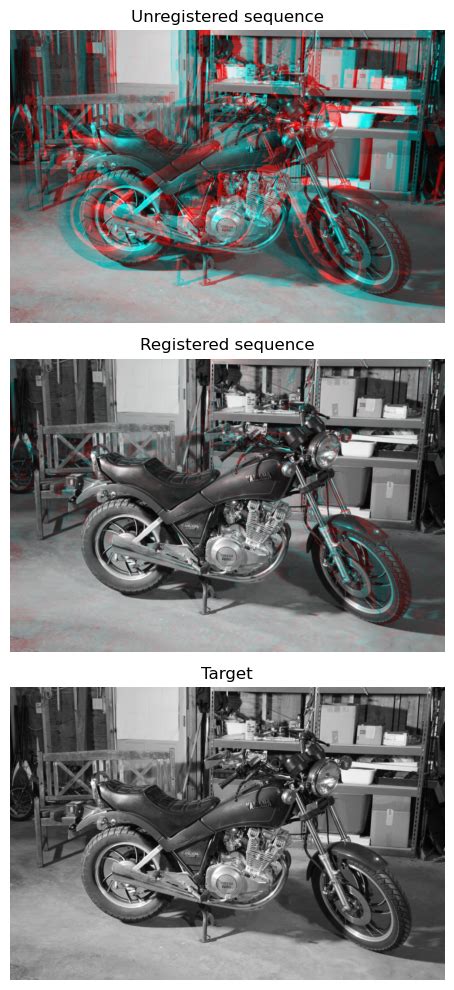 Unregistered sequence

Registered sequence

Target