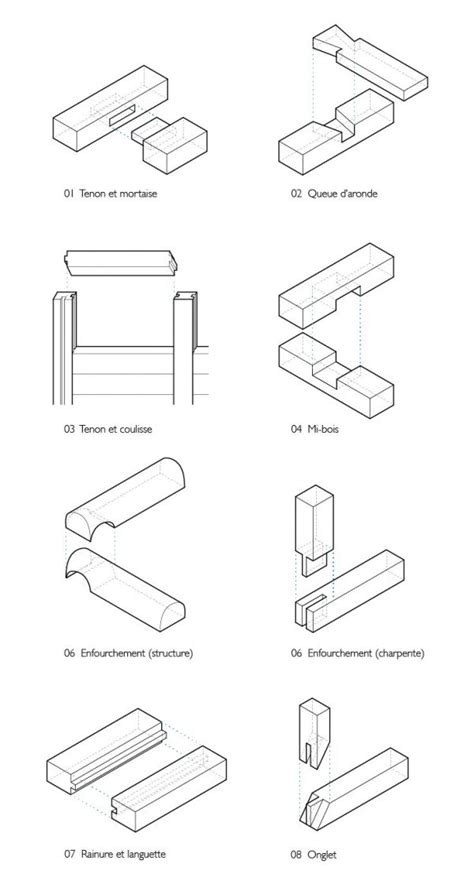 01 Tenon et mortaise

02 Queue d'aronde

03 Tenon et coulisse

04 Mi-bois

06 Enfourchement (structure)

06 Enfourchement (charpente)

07 Rainure et languette

08 Onglet