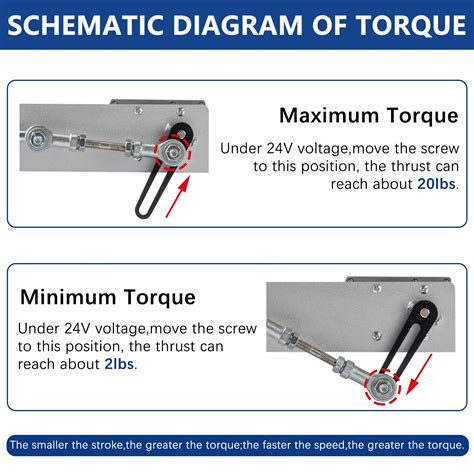 SCHEMATIC DIAGRAM OF TORQUE

Maximum Torque

Under 24V voltage,move the screw to this position, the thrust can reach about 20lbs.

Minimum Torque

Under 24V voltage,move the screw to this position, the thrust can reach about 2lbs.

The smaller the stroke,the greater the torque;the faster the speed,the greater the torque.