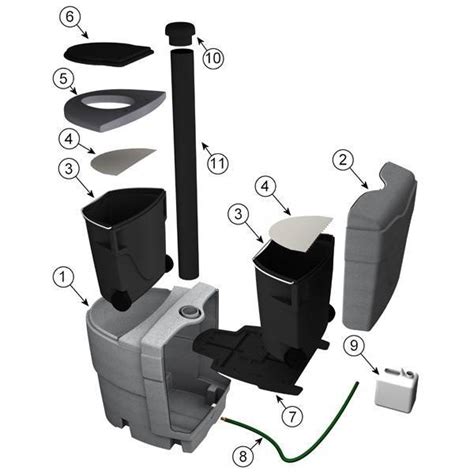 6
10
5
4
11
3
2
4
3
1
9
7
8