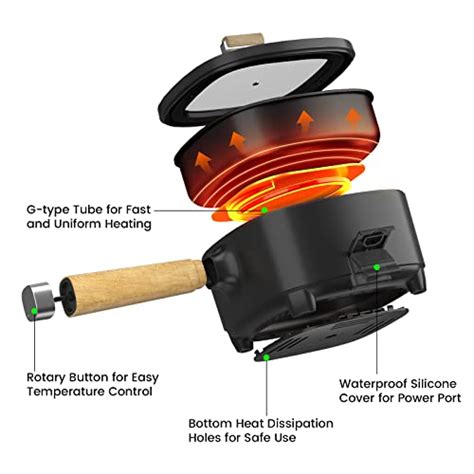 G-type Tube for Fast and Uniform Heating

Rotary Button for Easy Temperature Control

Waterproof Silicone Cover for Power Port

Bottom Heat Dissipation Holes for Safe Use