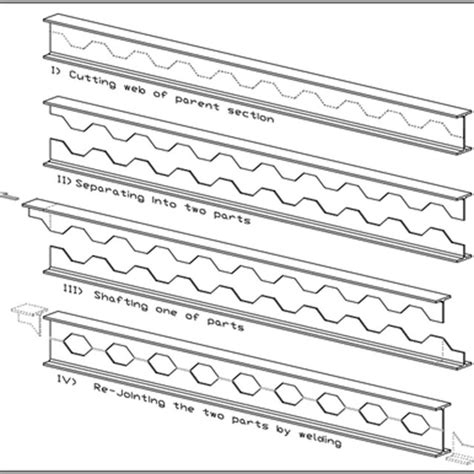 I) Cutting web of parent section

II) Separating into two parts

III) Shafting one of parts

IV) Re-Jointing the two parts by welding