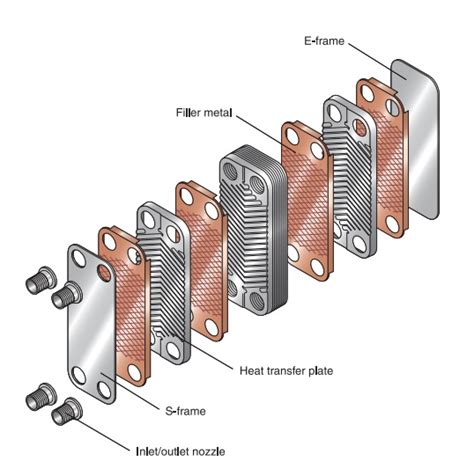 E-frame

Filler metal

Heat transfer plate

S-frame

Inlet/outlet nozzle