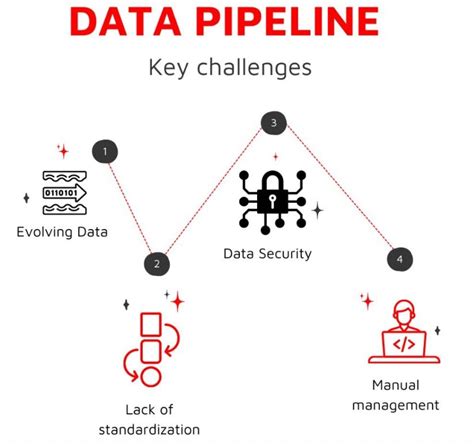 DATA PIPELINE

Key challenges

1

0110101

Evolving Data

2

Lack of standardization

3

Data Security

4

</>

Manual management