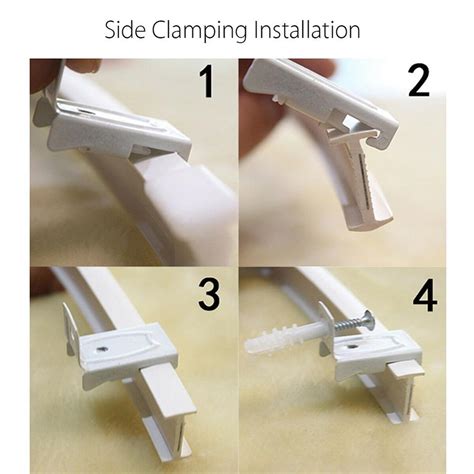 Side Clamping Installation

1

2

3

4