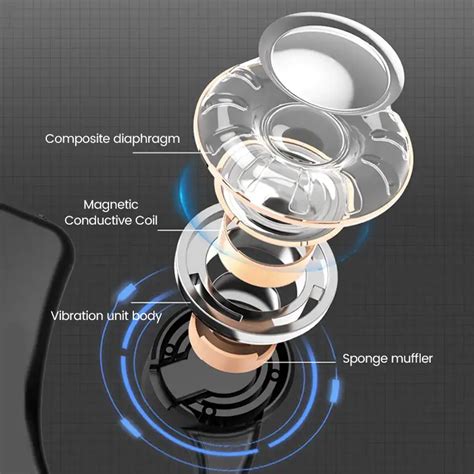 Composite diaphragm

Magnetic Conductive Coil

Vibration unit body

Sponge muffler