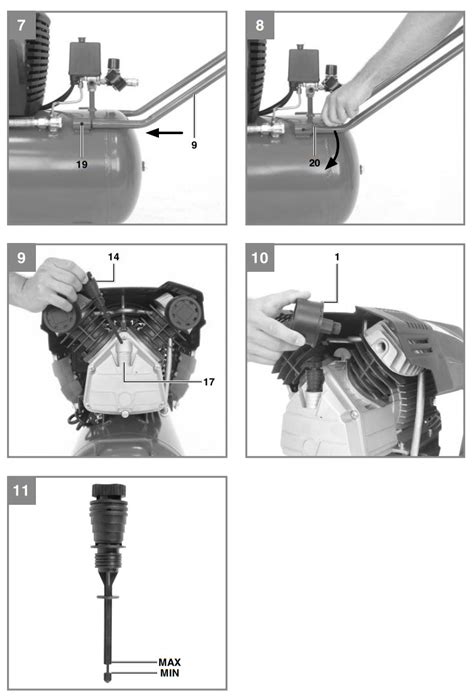 7

9

19

8

20

9

14

17

10

1

11

MAX

MIN