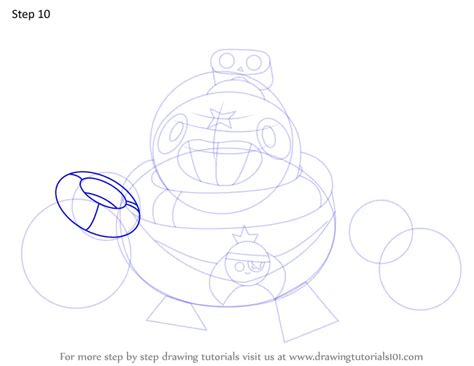 Step 10

For more step by step drawing tutorials visit us at www.drawingtutorials101.com