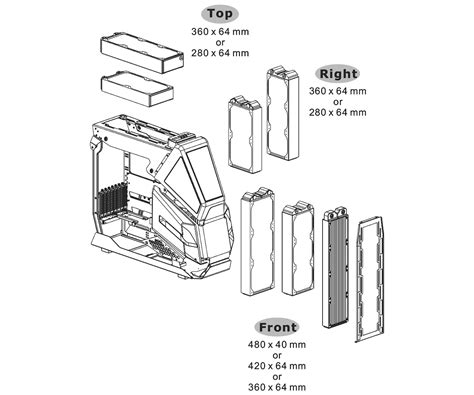 Top
360 x 64 mm
or
280 x 64 mm

Right
360 x 64 mm
or
280 x 64 mm

Front
480 x 40 mm
or
420 x 64 mm
or
360 x 64 mm