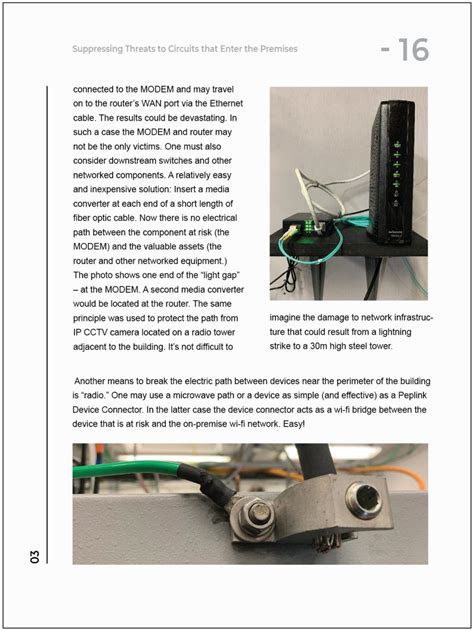 Suppressing Threats to Circuits that Enter the Premises

- 16

connected to the MODEM and may travel on to the router's WAN port via the Ethernet cable. The results could be devastating. In such a case the MODEM and router may not be the only victims. One must also consider downstream switches and other networked components. A relatively easy and inexpensive solution: Insert a media converter at each end of a short length of fiber optic cable. Now there is no electrical path between the component at risk (the MODEM) and the valuable assets (the router and other networked equipment.) The photo shows one end of the "light gap" – at the MODEM. A second media converter would be located at the router. The same principle was used to protect the path from IP CCTV camera located on a radio tower adjacent to the building. It's not difficult to imagine the damage to network infrastructure that could result from a lightning strike to a 30m high steel tower.

Another means to break the electric path between devices near the perimeter of the building is "radio." One may use a microwave path or a device as simple (and effective) as a Peplink Device Connector. In the latter case the device connector acts as a wi-fi bridge between the device that is at risk and the on-premise wi-fi network. Easy!

03