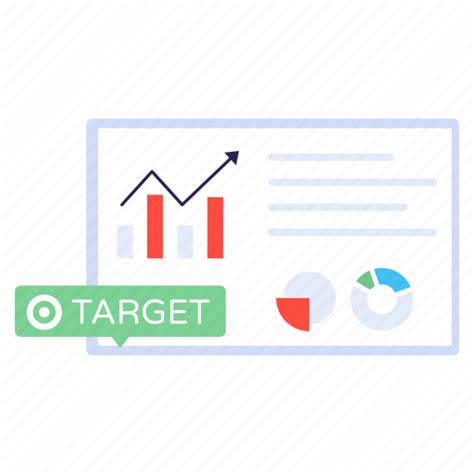 TARGET