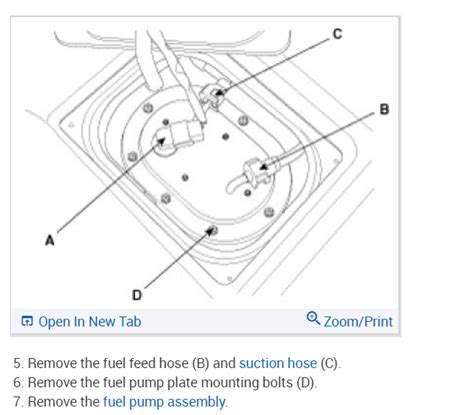 C

B

A

D

Open In New Tab

Zoom/Print

5. Remove the fuel feed hose (B) and suction hose (C).
6. Remove the fuel pump plate mounting bolts (D).
7. Remove the fuel pump assembly.