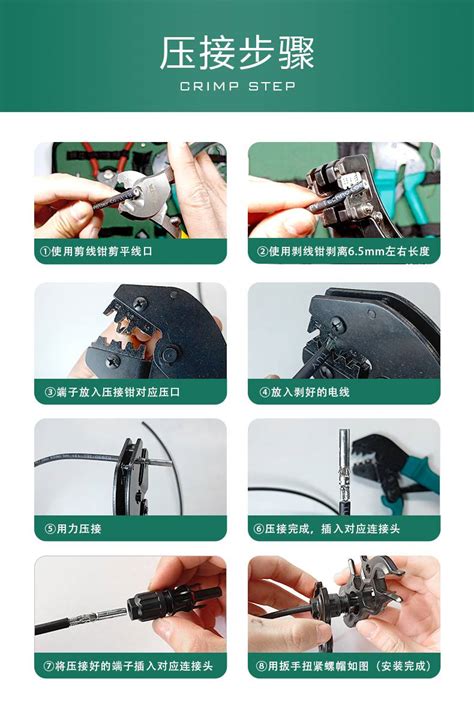 压接步骤
CRIMP STEP

①使用剪线钳剪平线口

②使用剥线钳剥离6.5mm左右长度

③端子放入压接钳对应压口

④放入剥好的电线

⑤用力压接

⑥压接完成，插入对应连接头

⑦将压接好的端子插入对应连接头

⑧用扳手扭紧螺帽如图（安装完成）