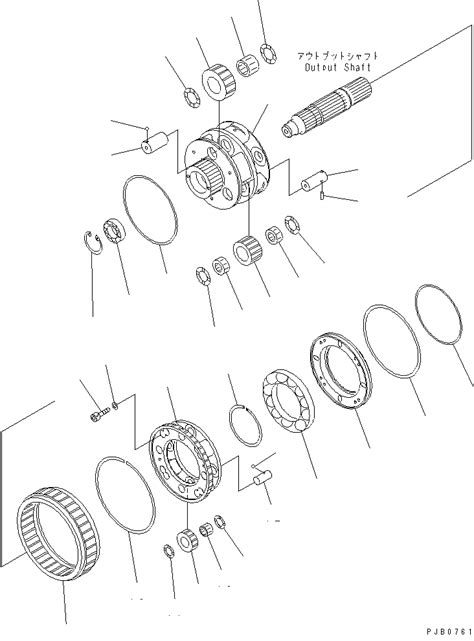 アウトプットシャフト
Output Shaft

PJB0761