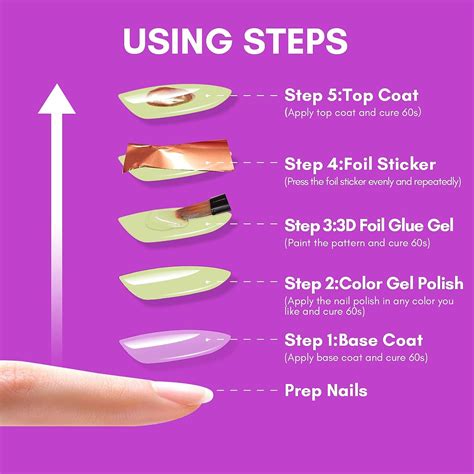 USING STEPS

Step 5:Top Coat
(Apply top coat and cure 60s)

Step 4:Foil Sticker
(Press the foil sticker evenly and repeatedly)

Step 3:3D Foil Glue Gel
(Paint the pattern and cure 60s)

Step 2:Color Gel Polish
(Apply the nail polish in any color you like and cure 60s)

Step 1:Base Coat
(Apply base coat and cure 60s)

Prep Nails