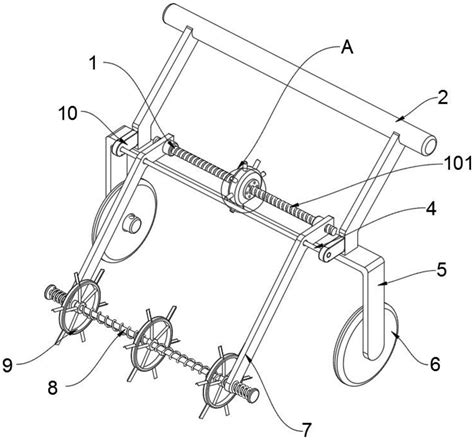 A
1
2
10
101
4
5
6
9
8
7