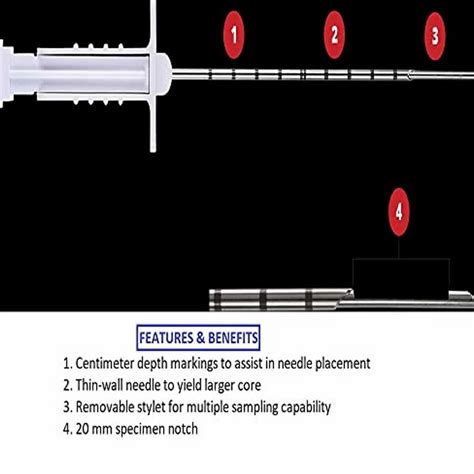 1
2
3
4

FEATURES & BENEFITS

1. Centimeter depth markings to assist in needle placement
2. Thin-wall needle to yield larger core
3. Removable stylet for multiple sampling capability
4. 20 mm specimen notch