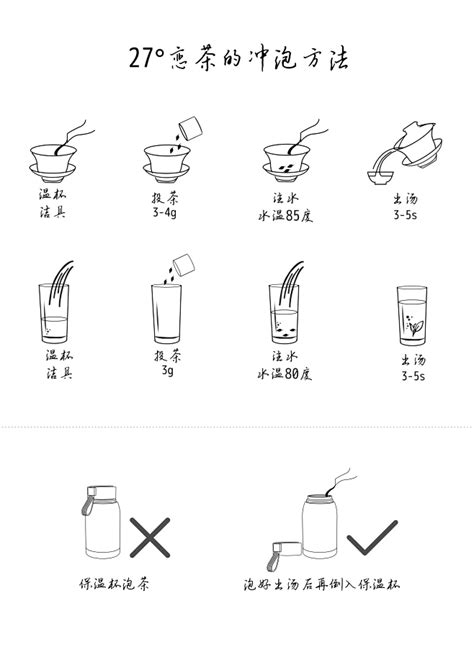 27°恋茶的冲泡方法

温杯
洁具

投茶
3-4g

注水
水温85度

出汤
3-5s

温杯
洁具

投茶
3g

注水
水温80度

出汤
3-5s

保温杯泡茶

泡好出汤后再倒入保温杯