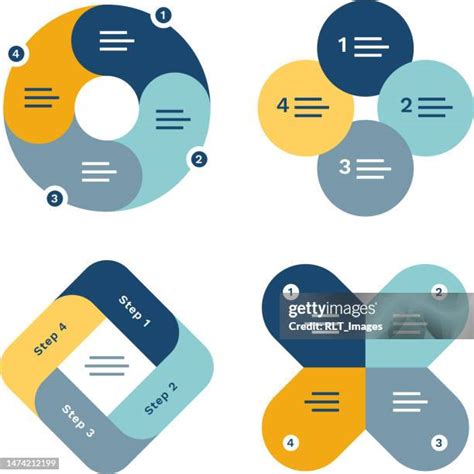 1
4
2
3

1
4
2
3

Step 1
Step 4
Step 2
Step 3

1
2
gettyimages
Credit: RLT_Images
4
3

1474212199