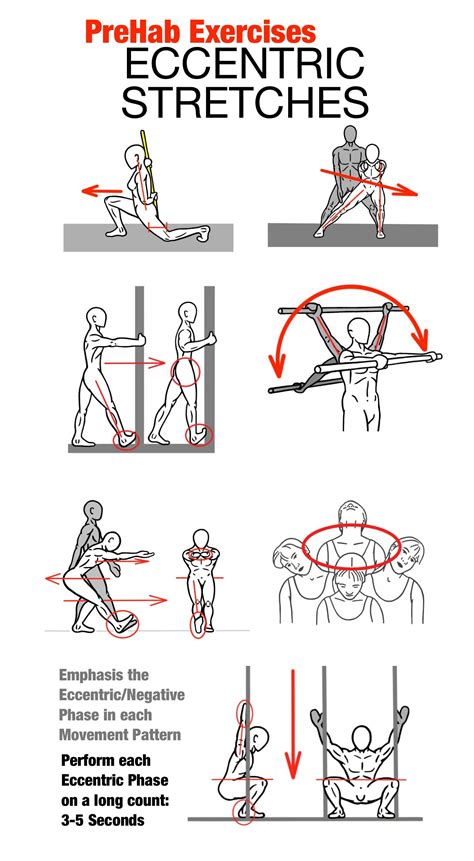 PreHab Exercises
ECCENTRIC
STRETCHES

Emphasis the Eccentric/Negative Phase in each Movement Pattern

Perform each Eccentric Phase on a long count: 3-5 Seconds