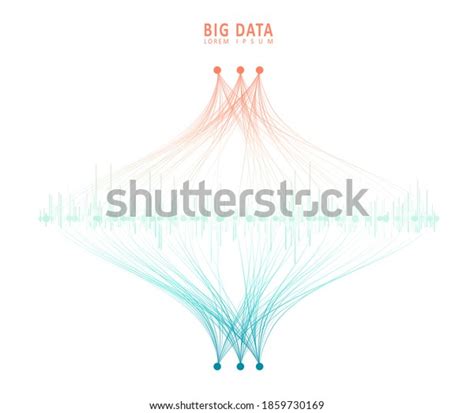 BIG DATA
LOREM IPSUM

shutterstock

www.shutterstock.com · 1859730169