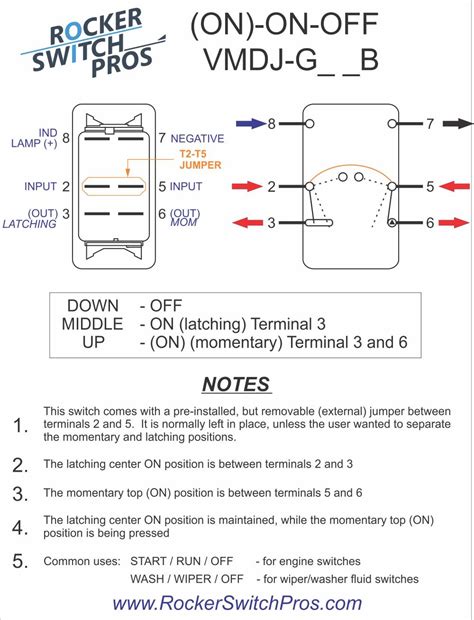 ROCKER SWITCH PROS

(ON)-ON-OFF
VMDJ-G_ _B

IND LAMP (+) 8
7 NEGATIVE
T2-T5 JUMPER
INPUT 2
5 INPUT
(OUT) 3 LATCHING
6 (OUT) MOM

8
7
2
5
3
6

DOWN - OFF
MIDDLE - ON (latching) Terminal 3
UP - (ON) (momentary) Terminal 3 and 6

NOTES

1. This switch comes with a pre-installed, but removable (external) jumper between terminals 2 and 5. It is normally left in place, unless the user wanted to separate the momentary and latching positions.

2. The latching center ON position is between terminals 2 and 3

3. The momentary top (ON) position is between terminals 5 and 6

4. The latching center ON position is maintained, while the momentary top (ON) position is being pressed

5. Common uses: START / RUN / OFF - for engine switches
WASH / WIPER / OFF - for wiper/washer fluid switches

www.RockerSwitchPros.com