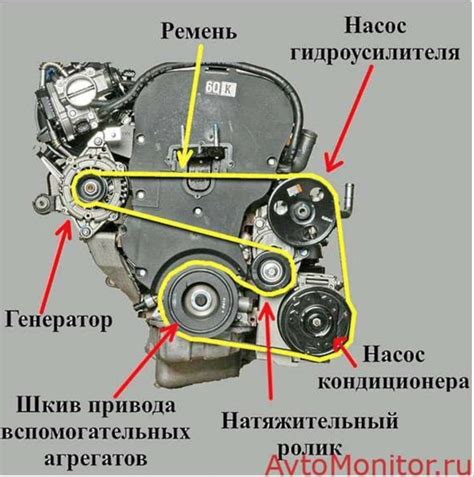 Ремень

Насос гидроусилителя

60 K

Генератор

Насос кондиционера

Шкив привода вспомогательных агрегатов

Натяжительный ролик

AvtoMonitor.ru