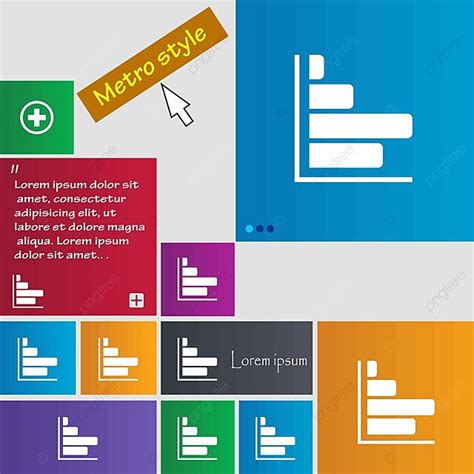 Metro style

"
Lorem ipsum dolor sit amet, consectetur adipisicing elit, ut labore et dolore magna aliqua. Lorem ipsum dolor sit amet.. .

Lorem ipsum

pngtree