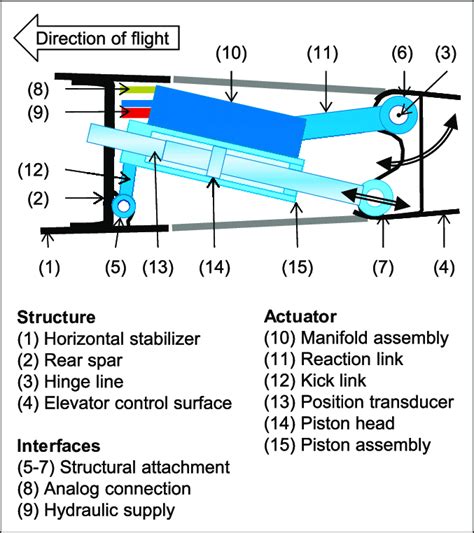 Direction of flight

(10)
(11)
(6)
(3)
(8)
(9)
(12)
(2)
(1)
(5)
(13)
(14)
(15)
(7)
(4)

Structure
(1) Horizontal stabilizer
(2) Rear spar
(3) Hinge line
(4) Elevator control surface

Interfaces
(5-7) Structural attachment
(8) Analog connection
(9) Hydraulic supply

Actuator
(10) Manifold assembly
(11) Reaction link
(12) Kick link
(13) Position transducer
(14) Piston head
(15) Piston assembly