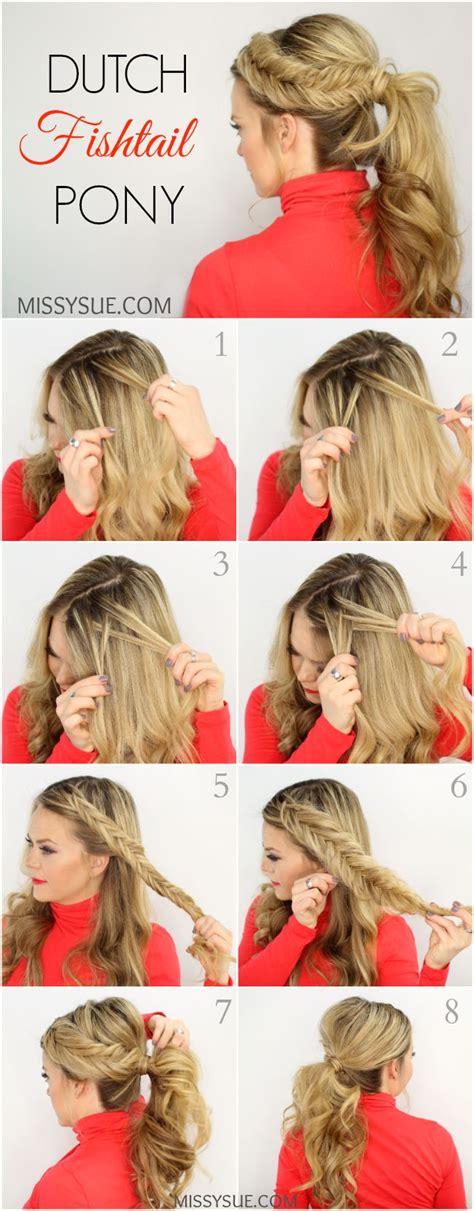 DUTCH
Fishtail
PONY

MISSYSUE.COM

1

2

3

4

5

6

7

8

MISSYSUE.COM