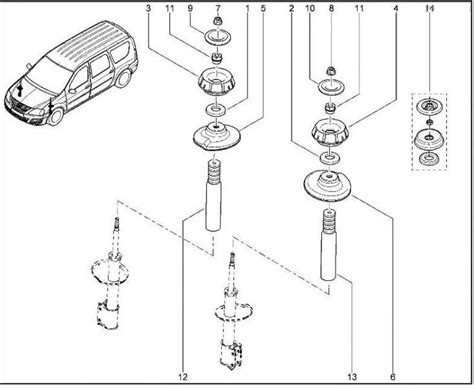 3
11
9
7
1
5
2
10
8
11
4
14
12
13
6