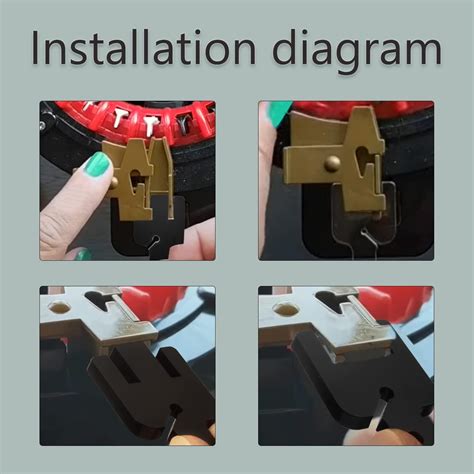 Installation diagram