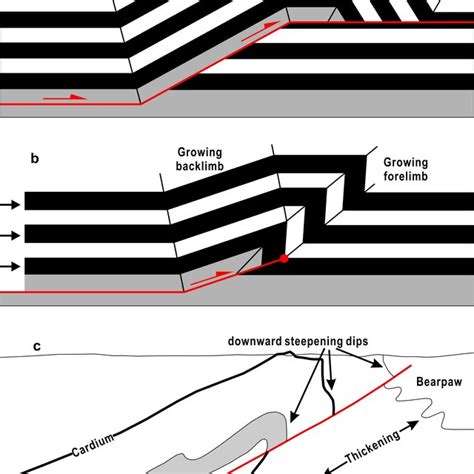 b

Growing backlimb

Growing forelimb

c

downward steepening dips

Bearpaw

Cardium

Thickening