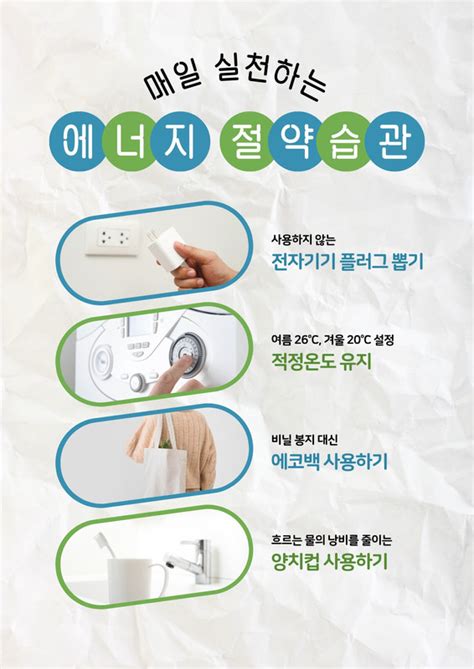 매일 실천하는

에너지 절약습관

사용하지 않는
전자기기 플러그 뽑기

여름 26°C, 겨울 20°C 설정
적정온도 유지

비닐 봉지 대신
에코백 사용하기

흐르는 물의 낭비를 줄이는
양치컵 사용하기