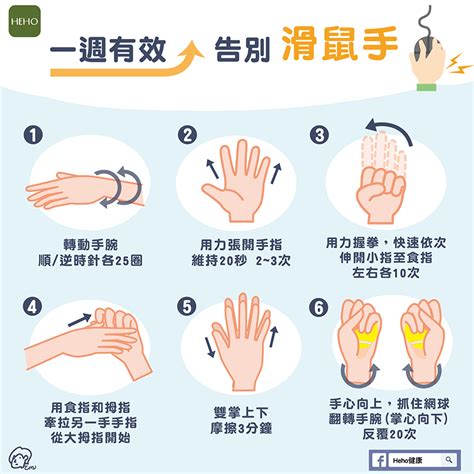 HEHO

一週有效 告別 滑鼠手

1
轉動手腕
順/逆時針各25圈

2
用力張開手指
維持20秒 2~3次

3
用力握拳，快速依次
伸開小指至食指
左右各10次

4
用食指和拇指
牽拉另一手手指
從大拇指開始

5
雙掌上下
摩擦3分鐘

6
手心向上，抓住網球
翻轉手腕（掌心向下）
反覆20次

Heho健康